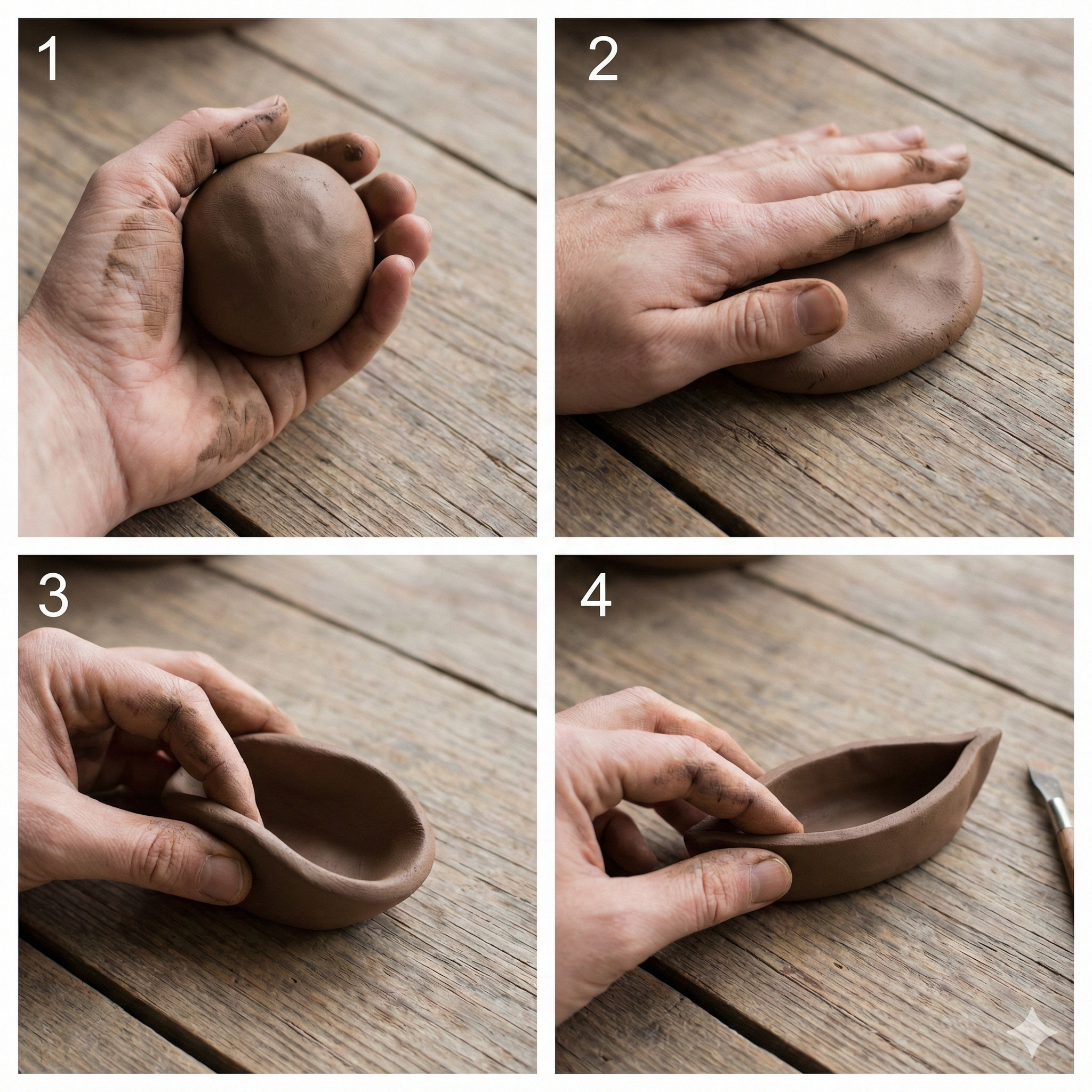 1

2

3

4